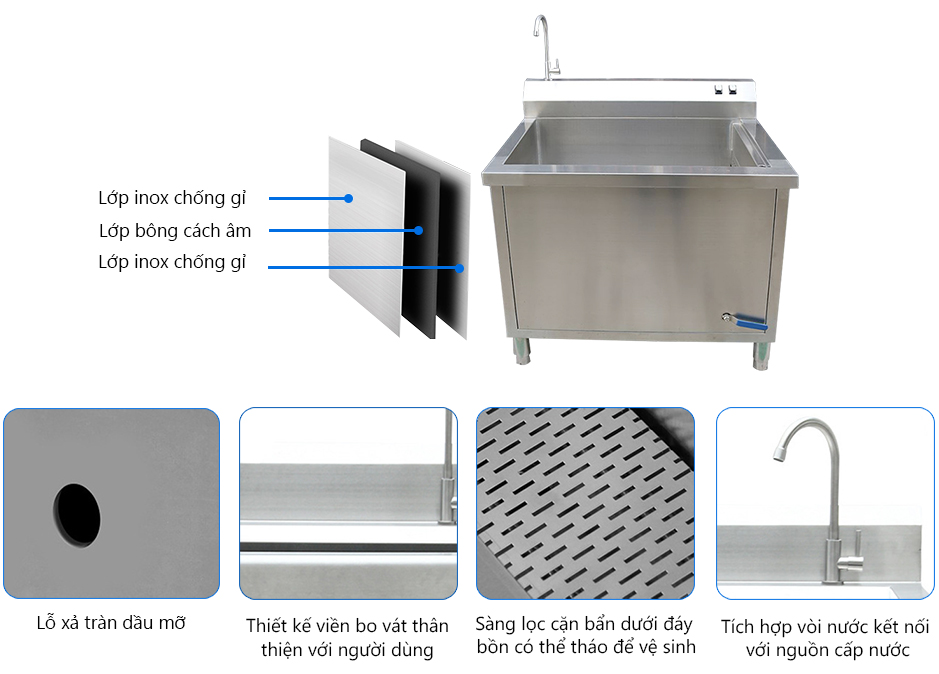 Lớp inox chống gỉ
Lớp bông cách âm
Lớp inox chống gỉ

Lỗ xả tràn dầu mỡ

Thiết kế viền bo vát thân thiện với người dùng

Sàng lọc cặn bẩn dưới đáy bồn có thể tháo để vệ sinh

Tích hợp vòi nước kết nối với nguồn cấp nước